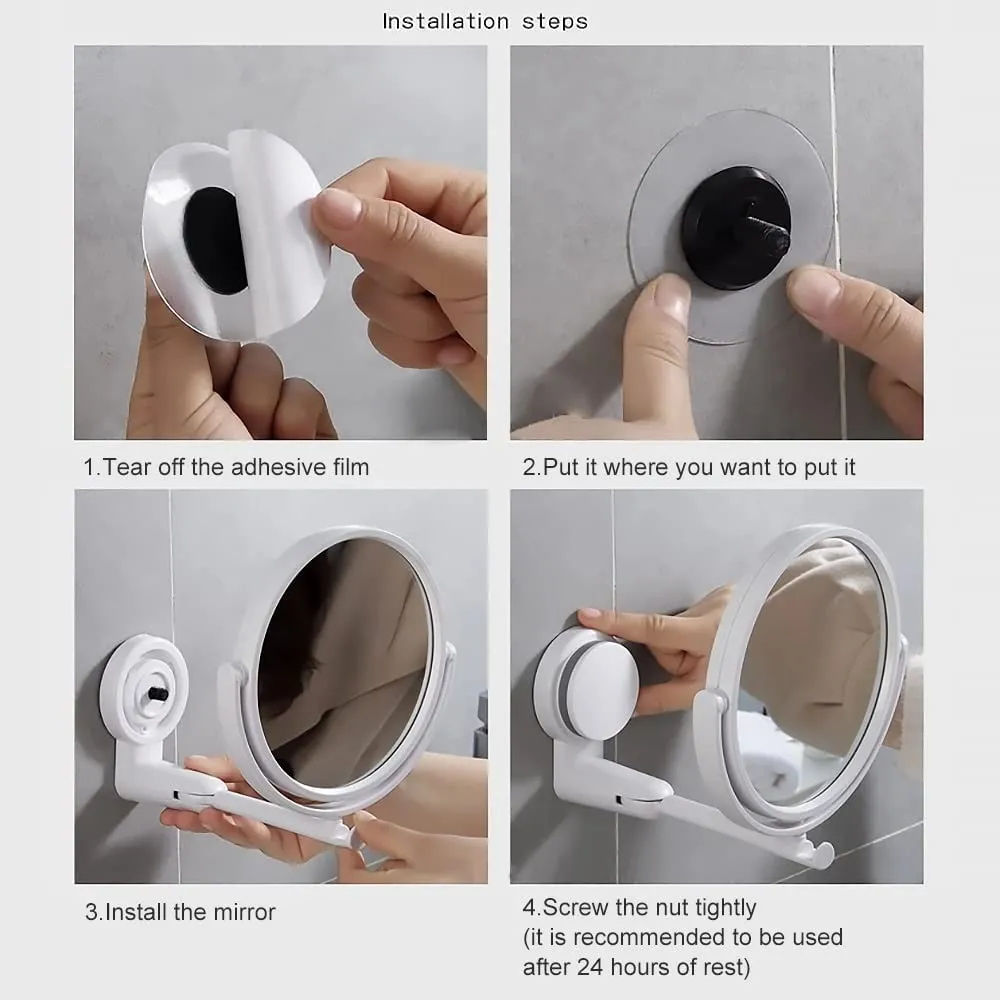 Installation steps

1.Tear off the adhesive film

2.Put it where you want to put it

3.Install the mirror

4.Screw the nut tightly (it is recommended to be used after 24 hours of rest)